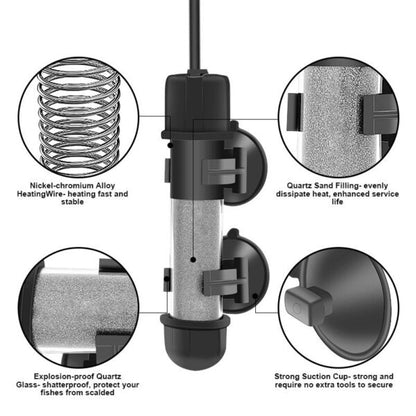 Nickel-chromium Alloy HeatingWire- heating fast and stable

Quartz Sand Filling- evenly dissipate heat, enhanced service life

Explosion-proof Quartz Glass- shatterproof, protect your fishes from scalded

Strong Suction Cup- strong and require no extra tools to secure